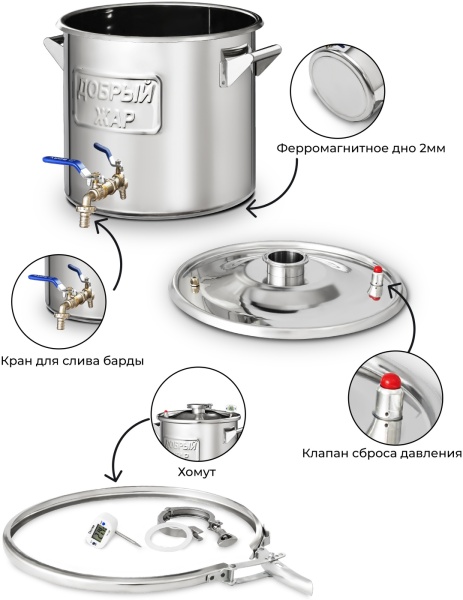 ДОБРЫЙ ЖАР

Ферромагнитное дно 2мм

Кран для слива барды

Клапан сброса давления

ДОБРЫЙ

Хомут